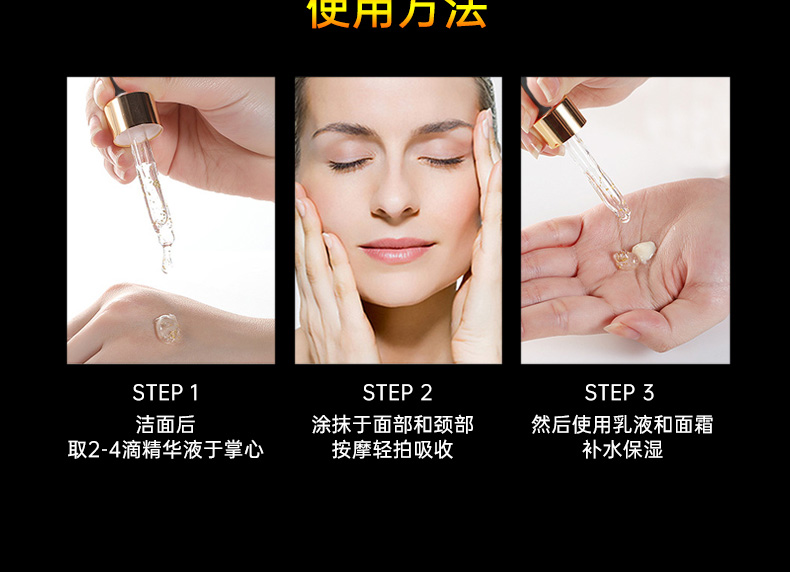 使用方法

STEP 1
洁面后
取2-4滴精华液于掌心

STEP 2
涂抹于面部和颈部
按摩轻拍吸收

STEP 3
然后使用乳液和面霜
补水保湿